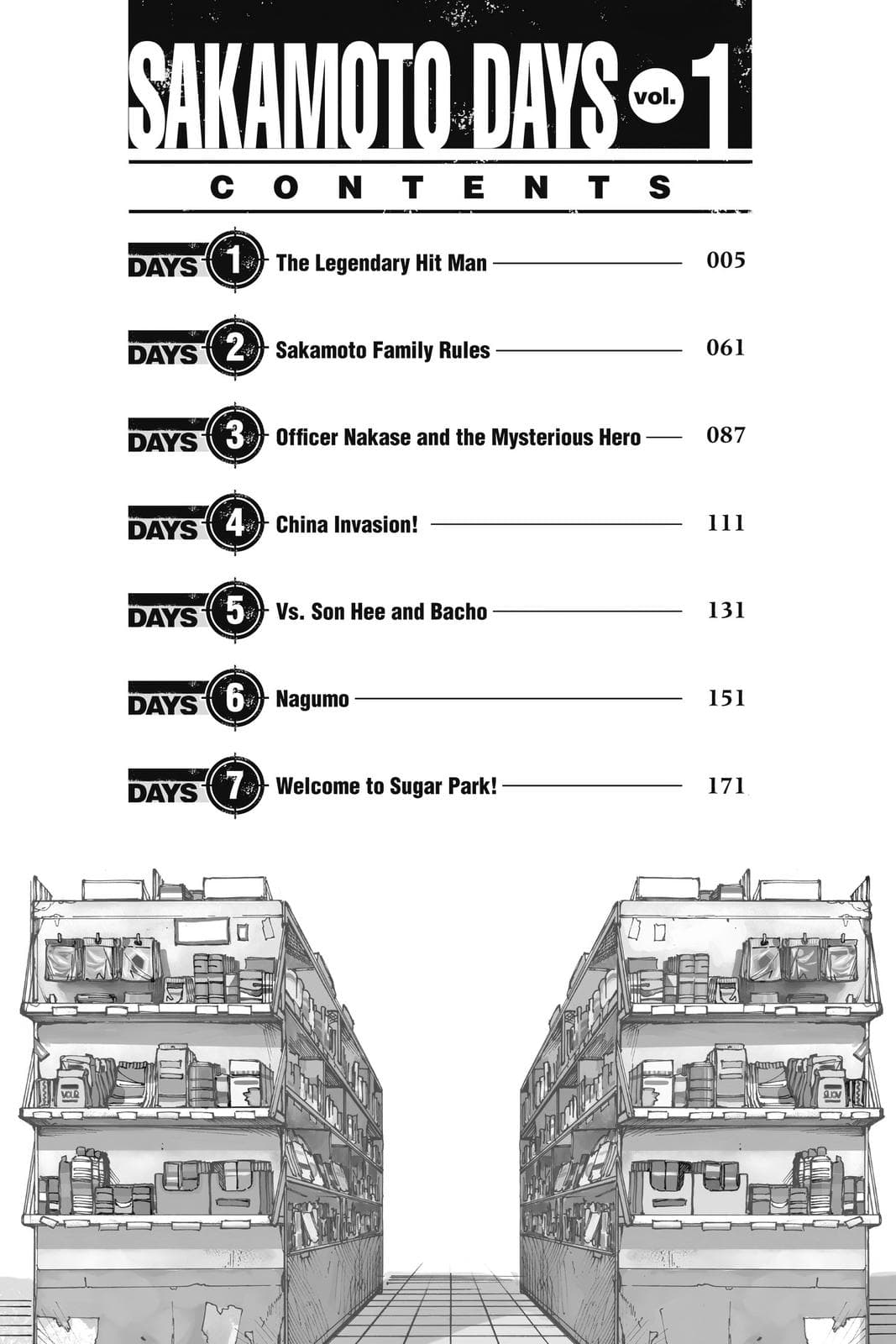 SAKAMOTO DAYS vol. 1

CONTENTS

DAYS 1 The Legendary Hit Man 005

DAYS 2 Sakamoto Family Rules 061

DAYS 3 Officer Nakase and the Mysterious Hero 087

DAYS 4 China Invasion! 111

DAYS 5 Vs. Son Hee and Bacho 131

DAYS 6 Nagumo 151

DAYS 7 Welcome to Sugar Park! 171