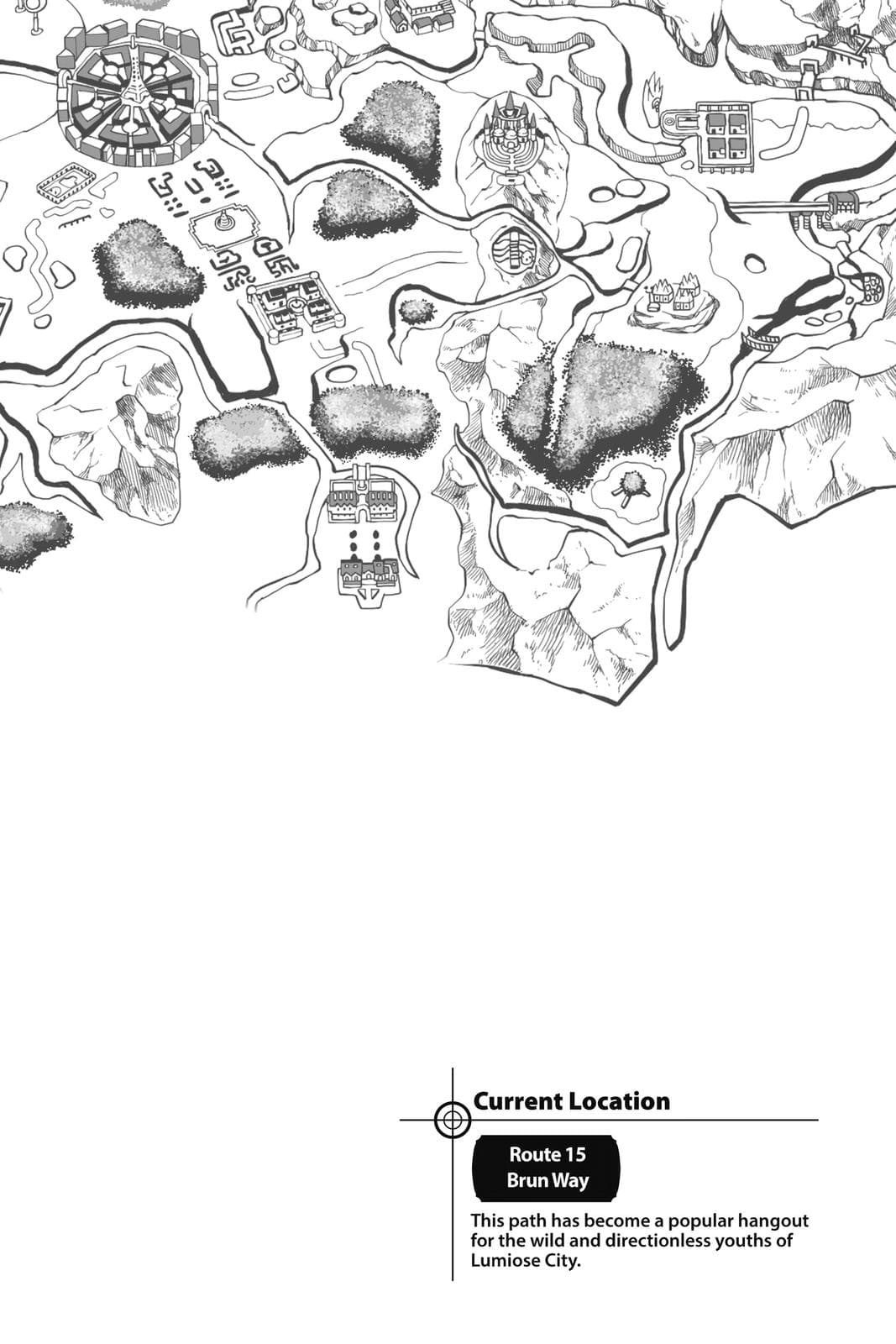 Current Location

Route 15
Brun Way

This path has become a popular hangout for the wild and directionless youths of Lumiose City.