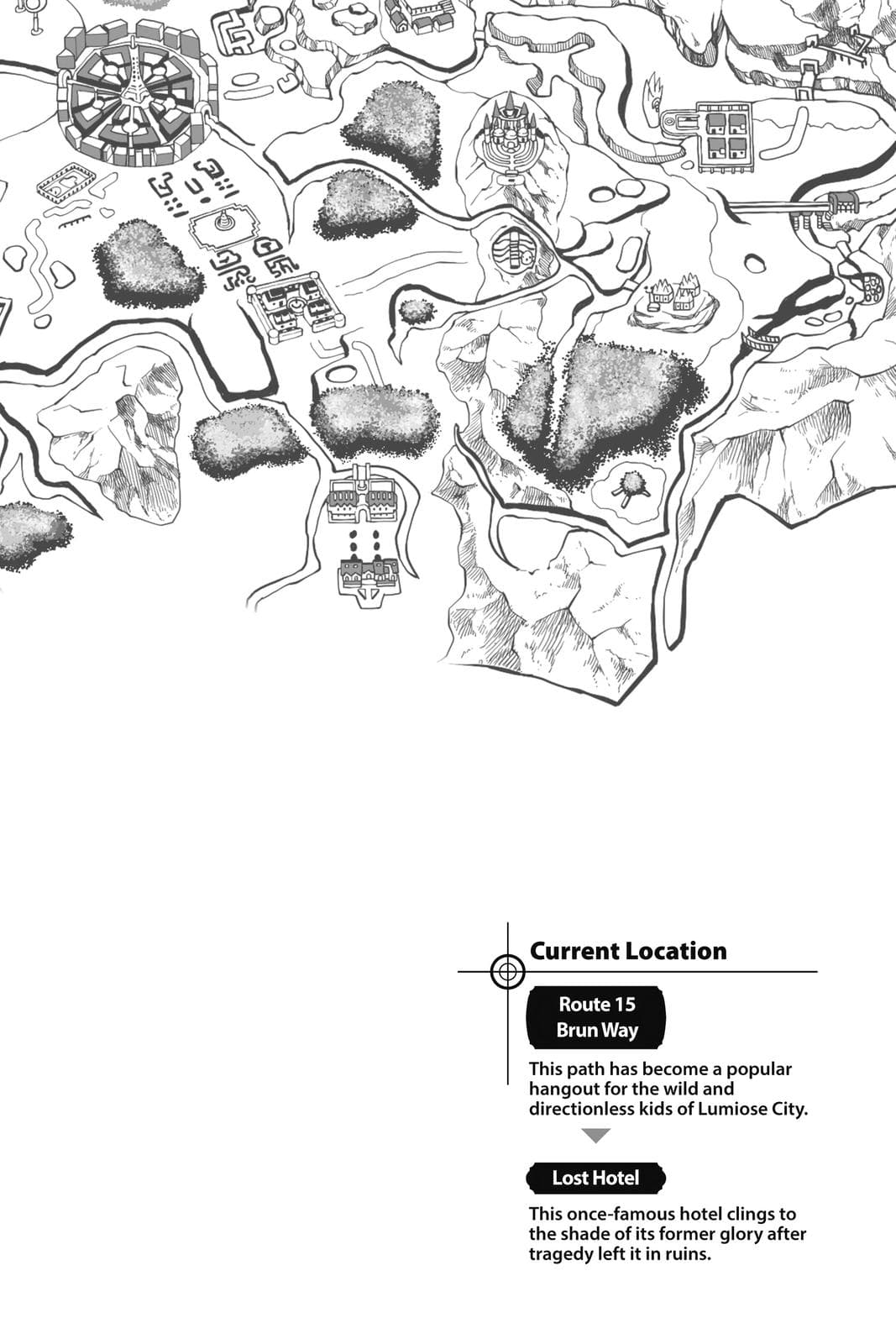 Current Location

Route 15
Brun Way

This path has become a popular hangout for the wild and directionless kids of Lumiose City.

Lost Hotel

This once-famous hotel clings to the shade of its former glory after tragedy left it in ruins.